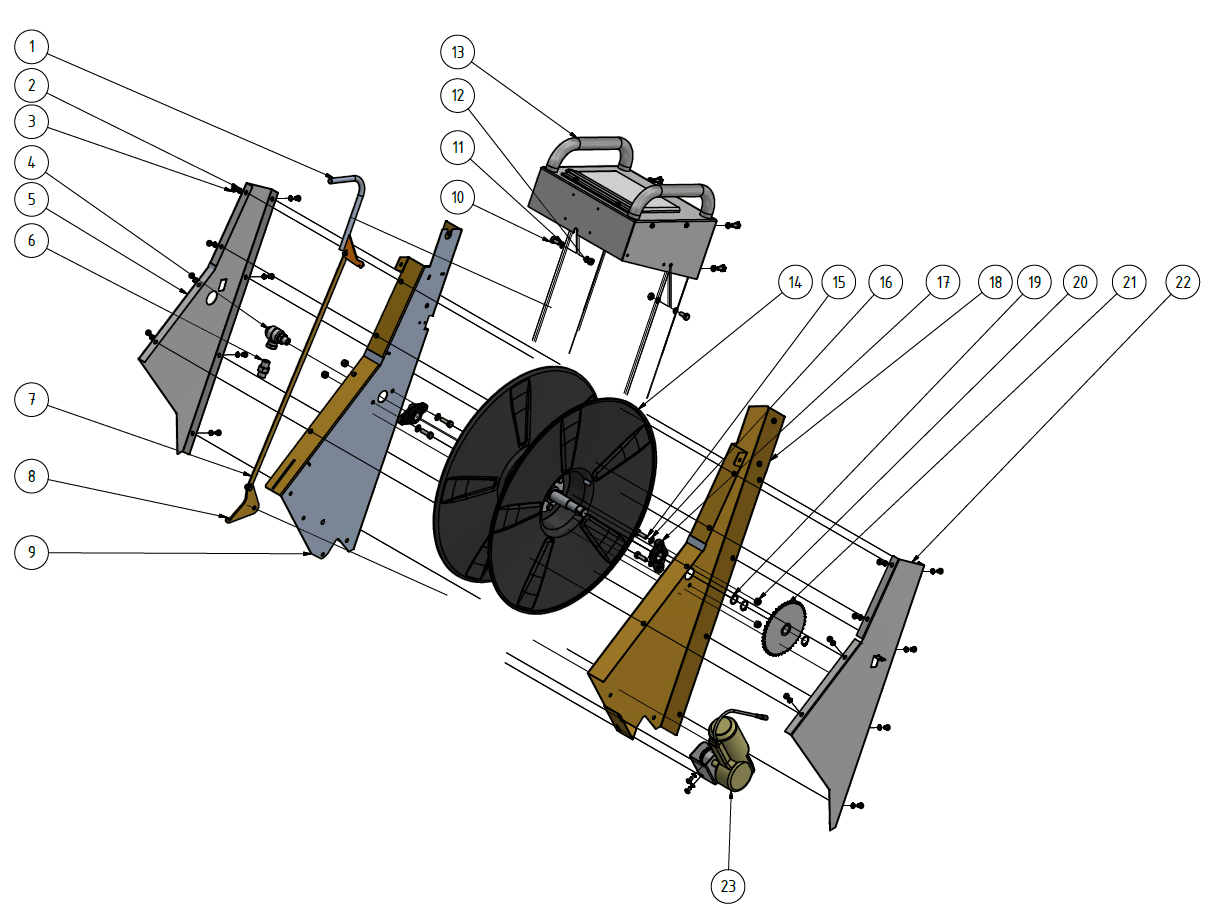 1
2
3
4
5
6
7
8
9
13
12
11
10
14
15
16
17
18
19
20
21
22
23