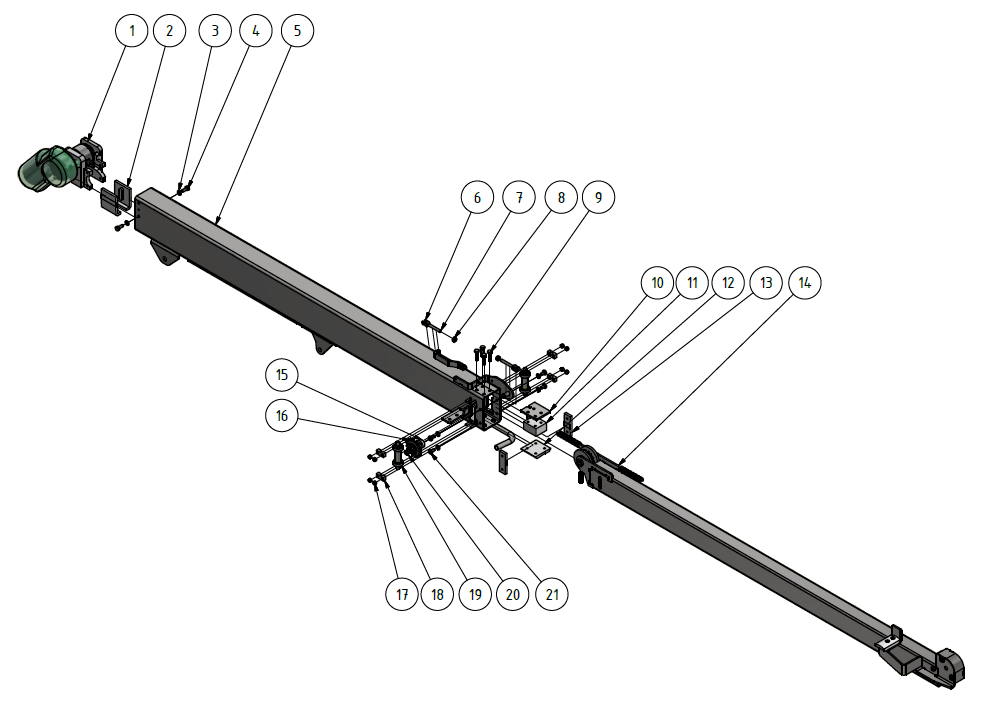 1
2
3
4
5
6
7
8
9
10
11
12
13
14
15
16
17
18
19
20
21